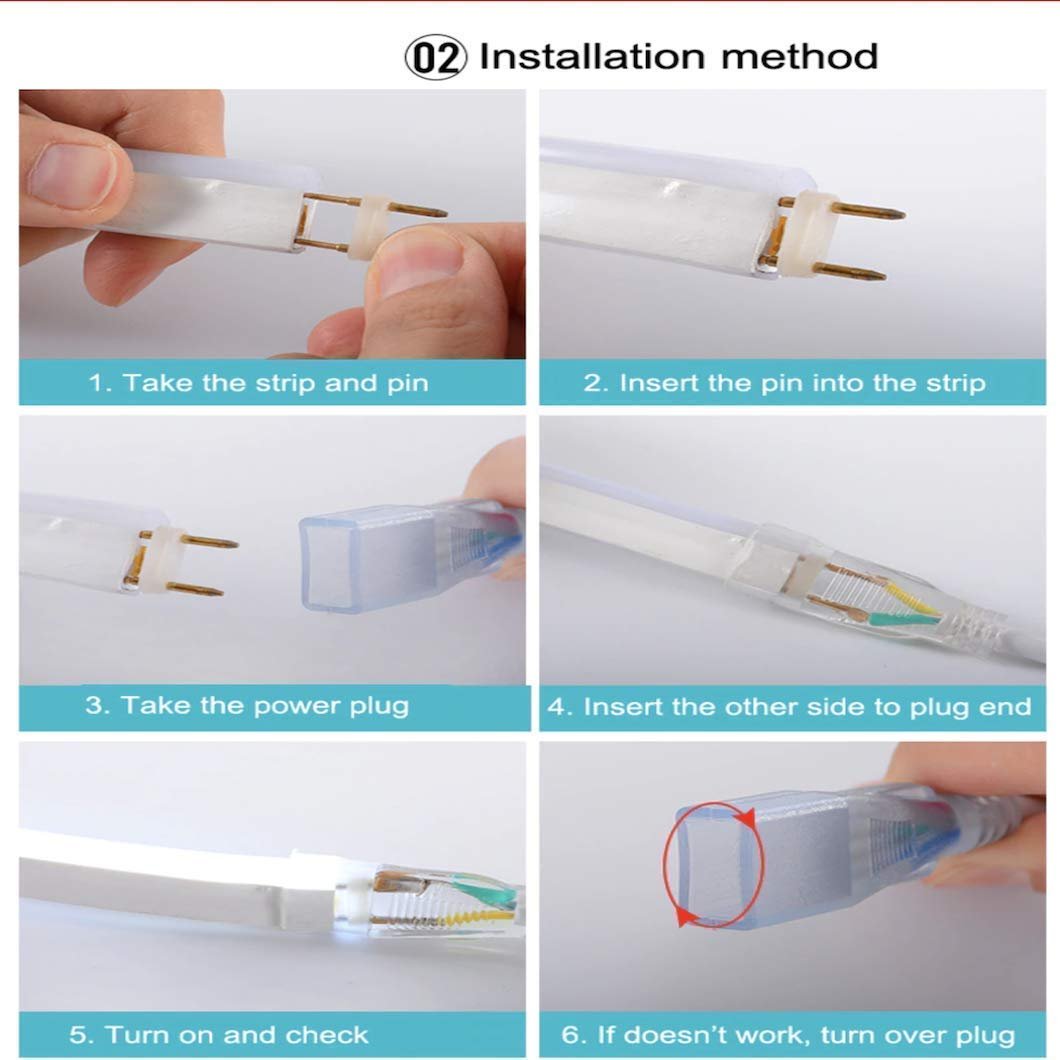 02 Installation method

1. Take the strip and pin

2. Insert the pin into the strip

3. Take the power plug

4. Insert the other side to plug end

5. Turn on and check

6. If doesn't work, turn over plug