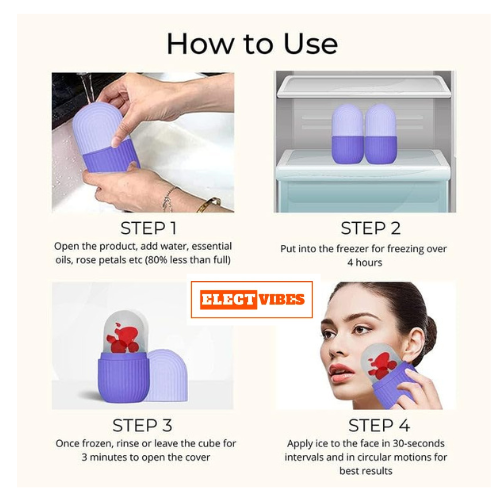 How to Use

STEP 1
Open the product, add water, essential oils, rose petals etc (80% less than full)

STEP 2
Put into the freezer for freezing over 4 hours

ELECT VIBES

STEP 3
Once frozen, rinse or leave the cube for 3 minutes to open the cover

STEP 4
Apply ice to the face in 30-seconds intervals and in circular motions for best results