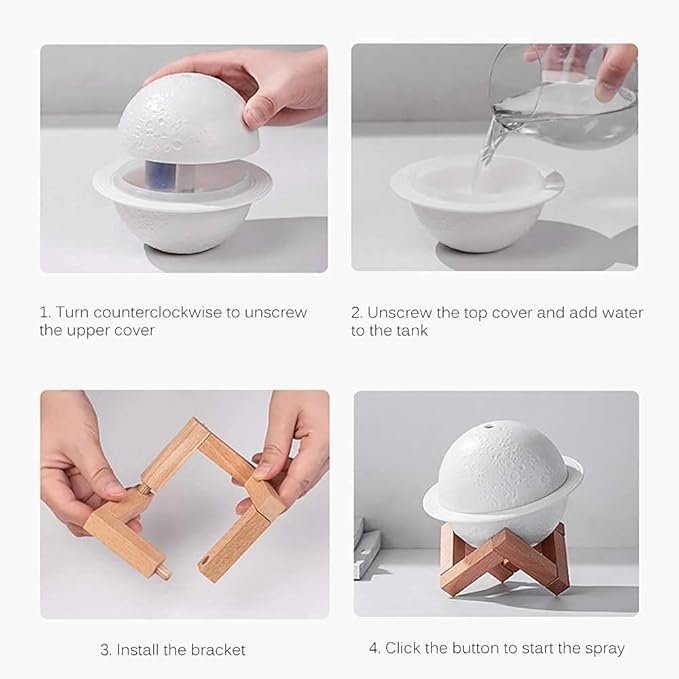 1. Turn counterclockwise to unscrew the upper cover

2. Unscrew the top cover and add water to the tank

3. Install the bracket

4. Click the button to start the spray